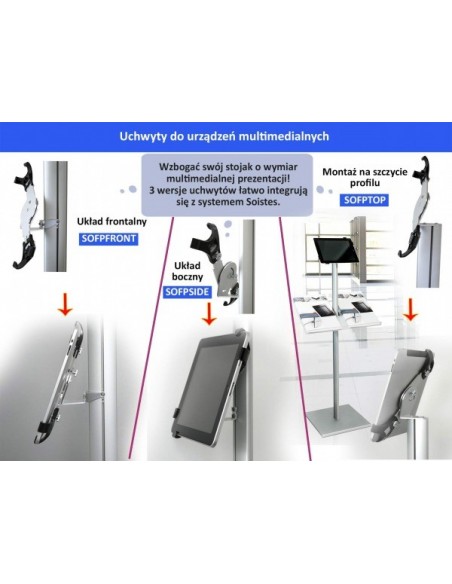 Uchwyty do urządzeń multimedialnych

Wzbogać swój stojak o wymiar multimedialnej prezentacji!
3 wersje uchwytów łatwo integrują się z systemem Soistes.

Układ frontalny
SOFPFRONT

Układ boczny
SOFPSIDE

Montaż na szczycie profilu
SOFPTOP