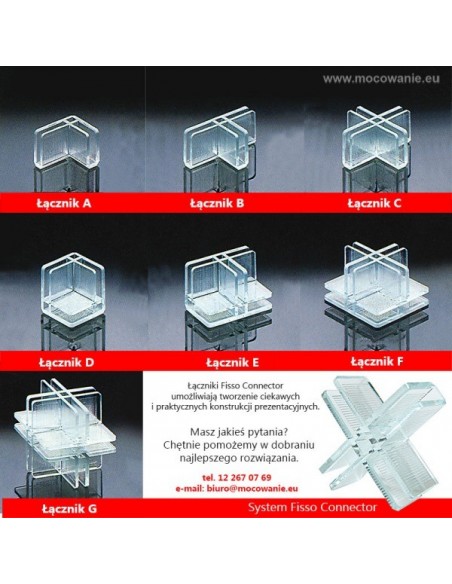 www.mocowanie.eu

Łącznik A

Łącznik B

Łącznik C

Łącznik D

Łącznik E

Łącznik F

Łącznik G

Łączniki Fisso Connector umożliwiają tworzenie ciekawych i praktycznych konstrukcji prezentacyjnych.

Masz jakieś pytania? Chętnie pomożemy w dobraniu najlepszego rozwiązania.

tel. 12 267 07 69
e-mail: biuro@mocowanie.eu

System Fisso Connector