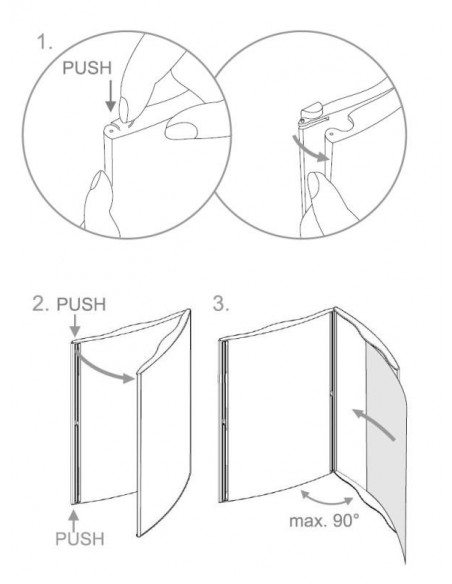 1.
PUSH

2. PUSH

PUSH

3.

max. 90°