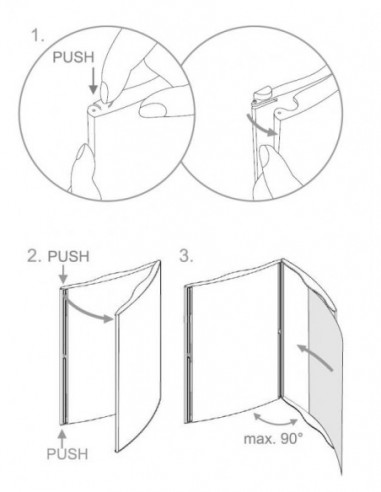 1.
PUSH

2. PUSH

PUSH

3.

max. 90°