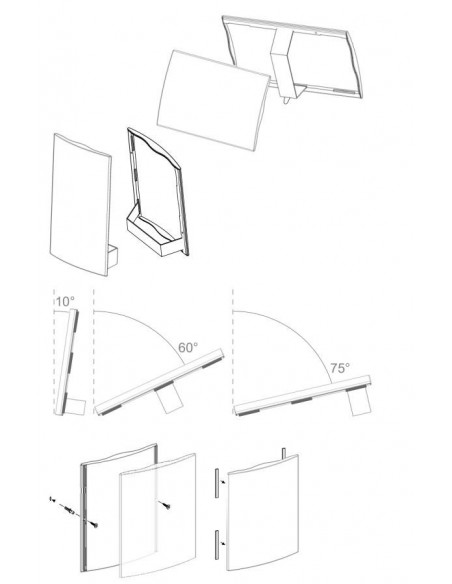 10°

60°

75°