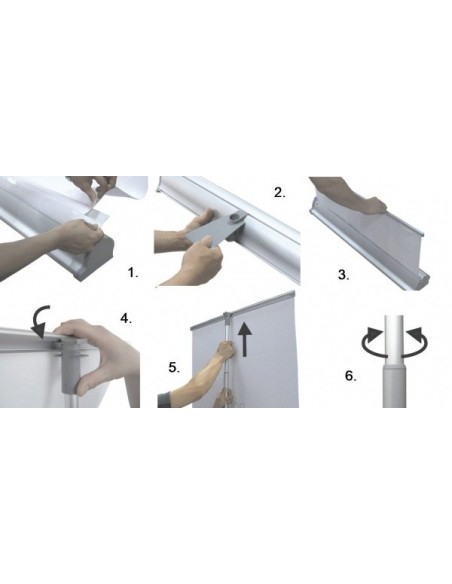 1.

2.

3.

4.

5.

6.