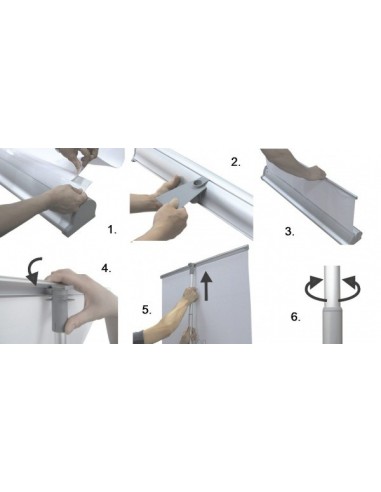 1.

2.

3.

4.

5.

6.